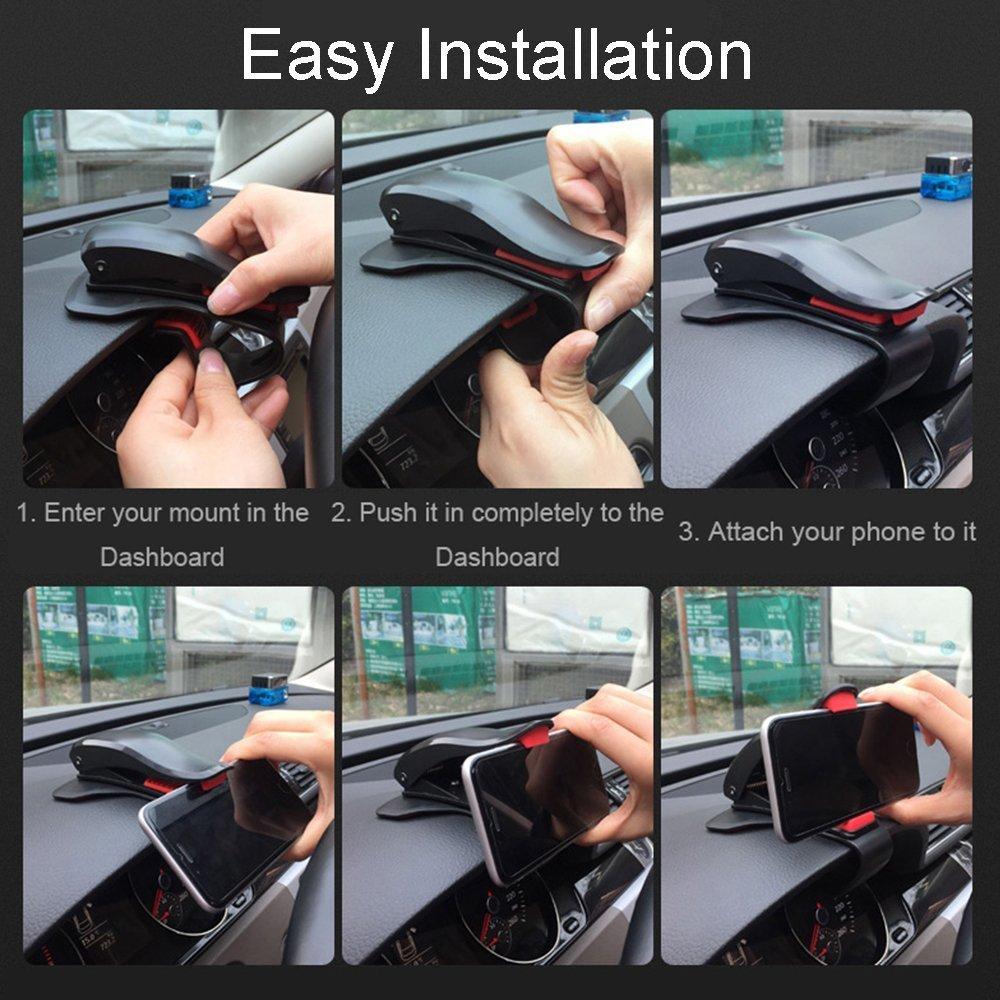 Easy Installation

1. Enter your mount in the Dashboard

2. Push it in completely to the Dashboard

3. Attach your phone to it