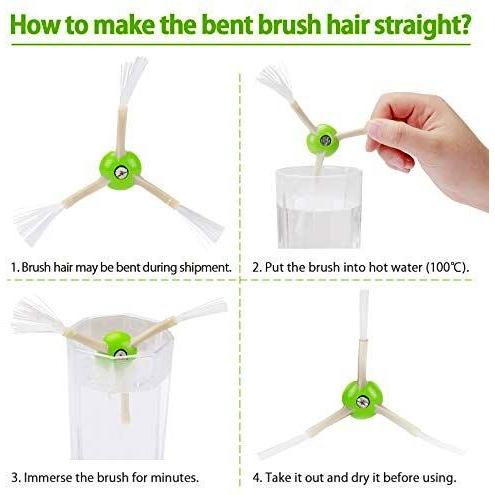 How to make the bent brush hair straight?

1. Brush hair may be bent during shipment.

2. Put the brush into hot water (100℃).

3. Immerse the brush for minutes.

4. Take it out and dry it before using.