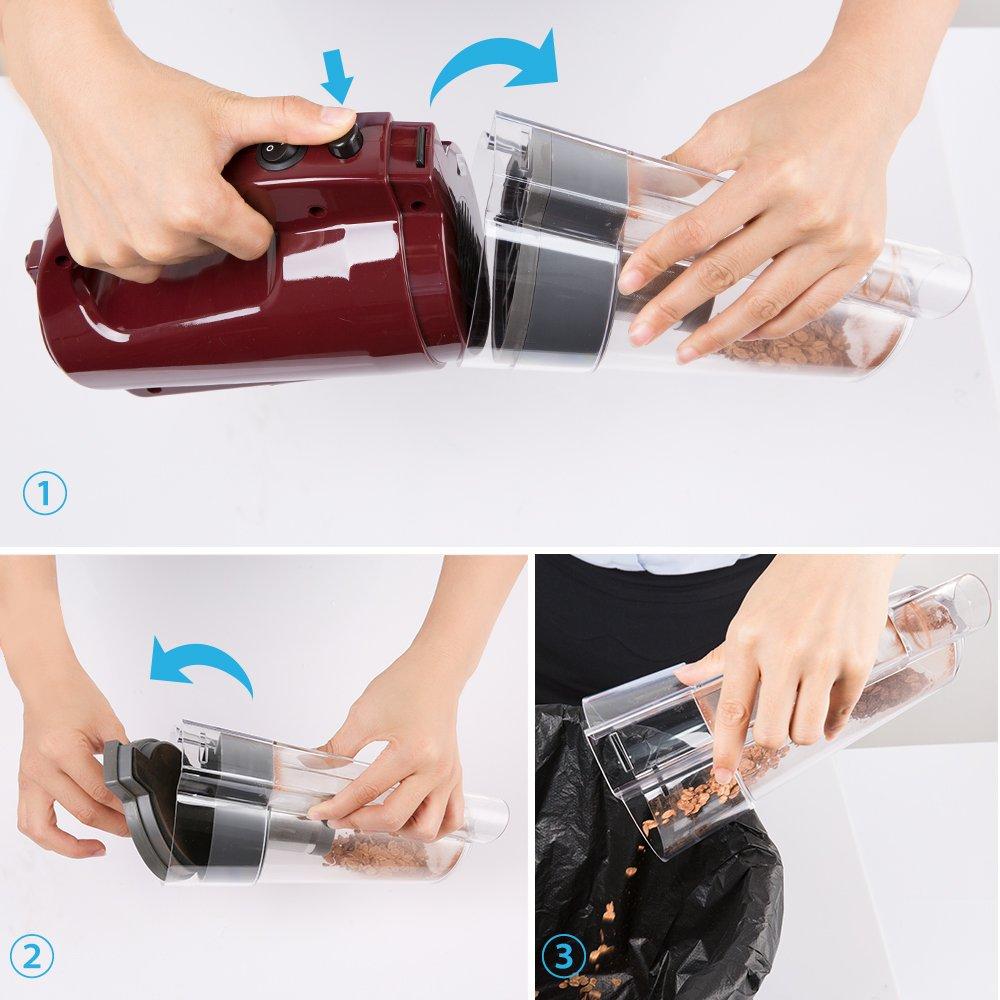 1

2

3