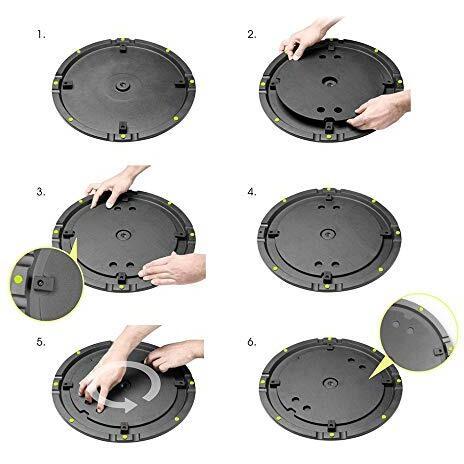 1.

2.

3.

4.

5.

6.