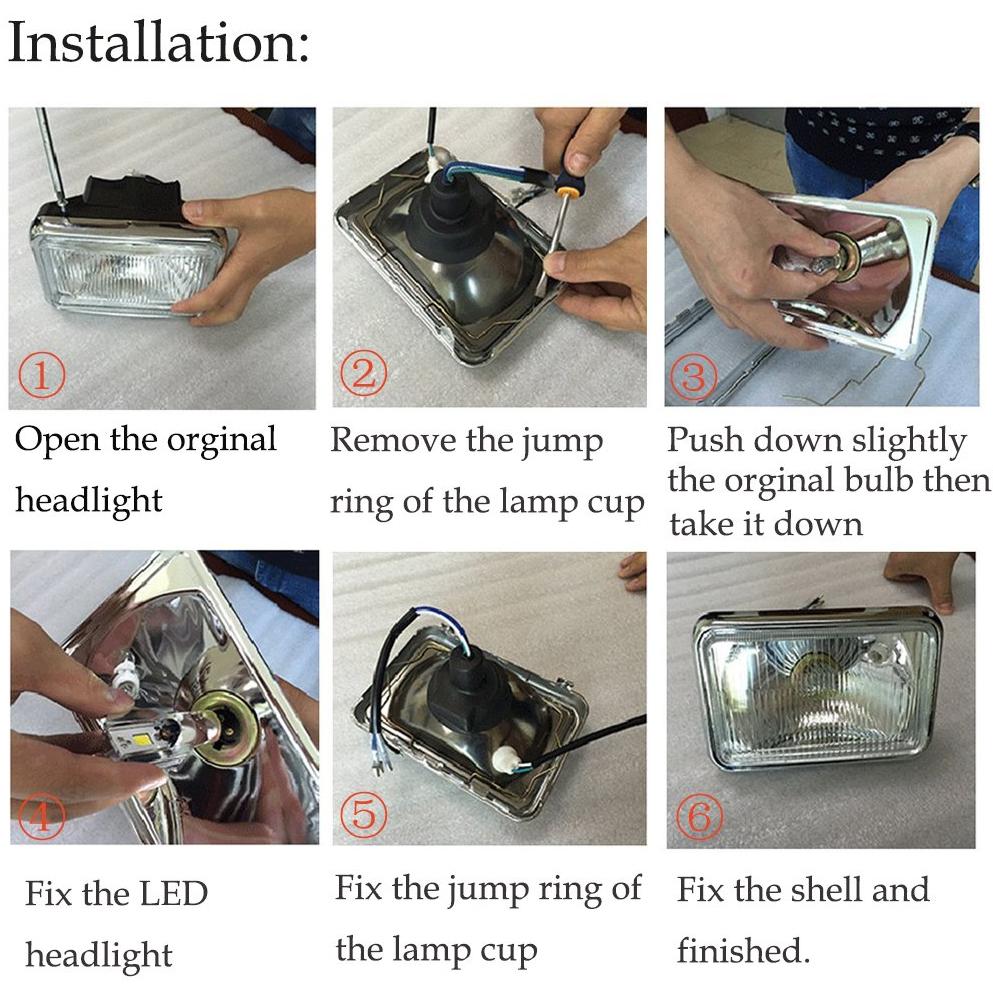 Installation:

①
Open the orginal headlight

②
Remove the jump ring of the lamp cup

③
Push down slightly the orginal bulb then take it down

④
Fix the LED headlight

⑤
Fix the jump ring of the lamp cup

⑥
Fix the shell and finished.