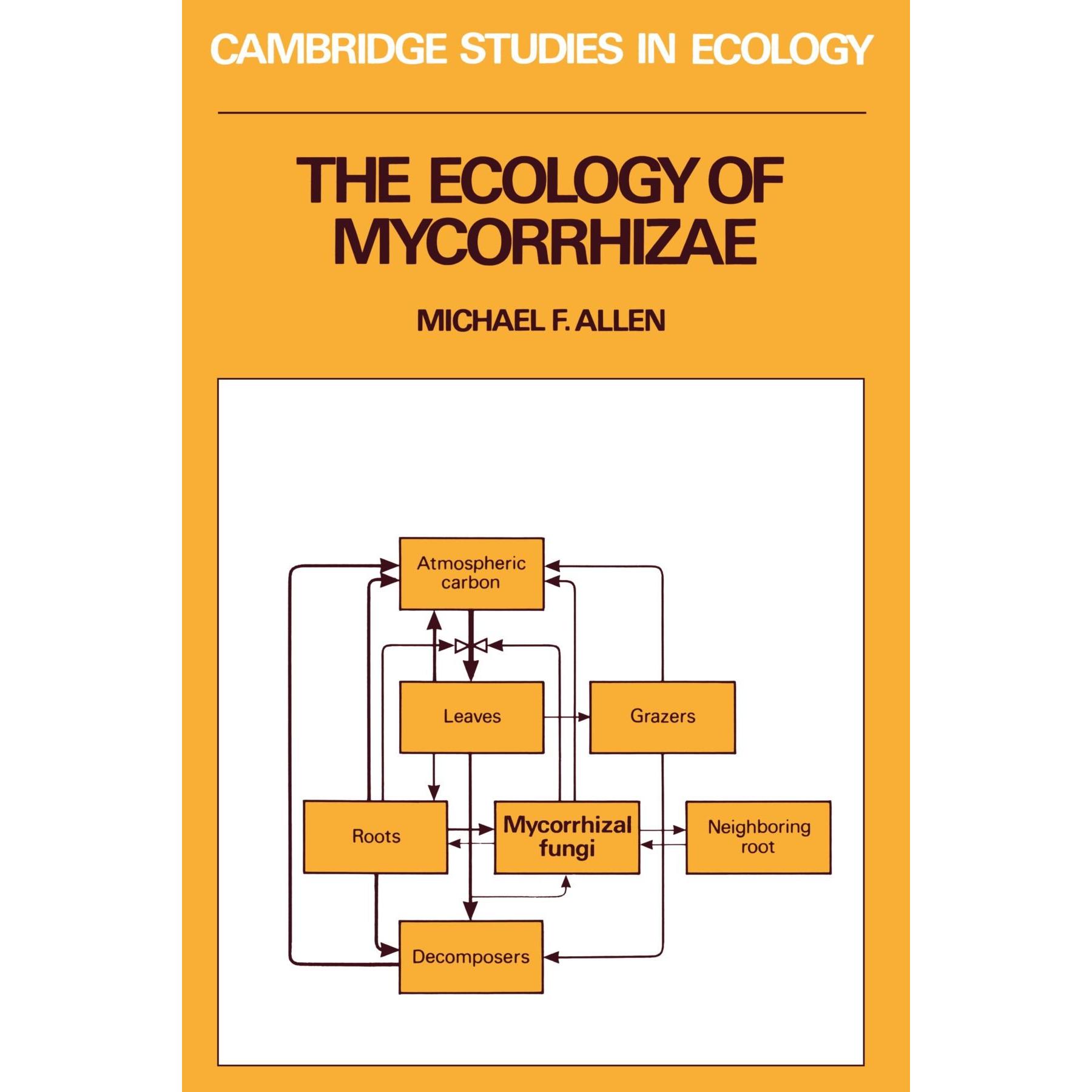 CAMBRIDGE STUDIES IN ECOLOGY

THE ECOLOGY OF MYCORRHIZAE

MICHAEL F. ALLEN

Atmospheric carbon

Leaves

Grazers

Roots

Mycorrhizal fungi

Neighboring root

Decomposers