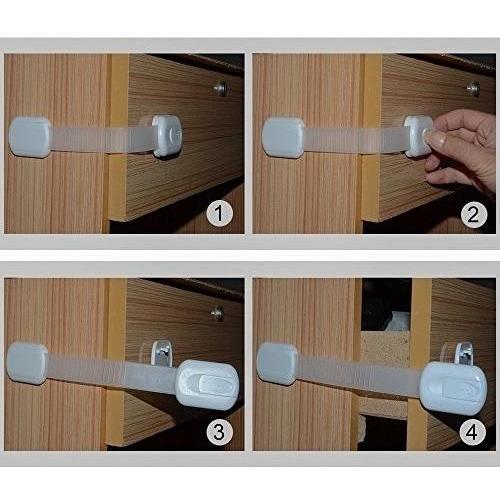 1

2

3

4