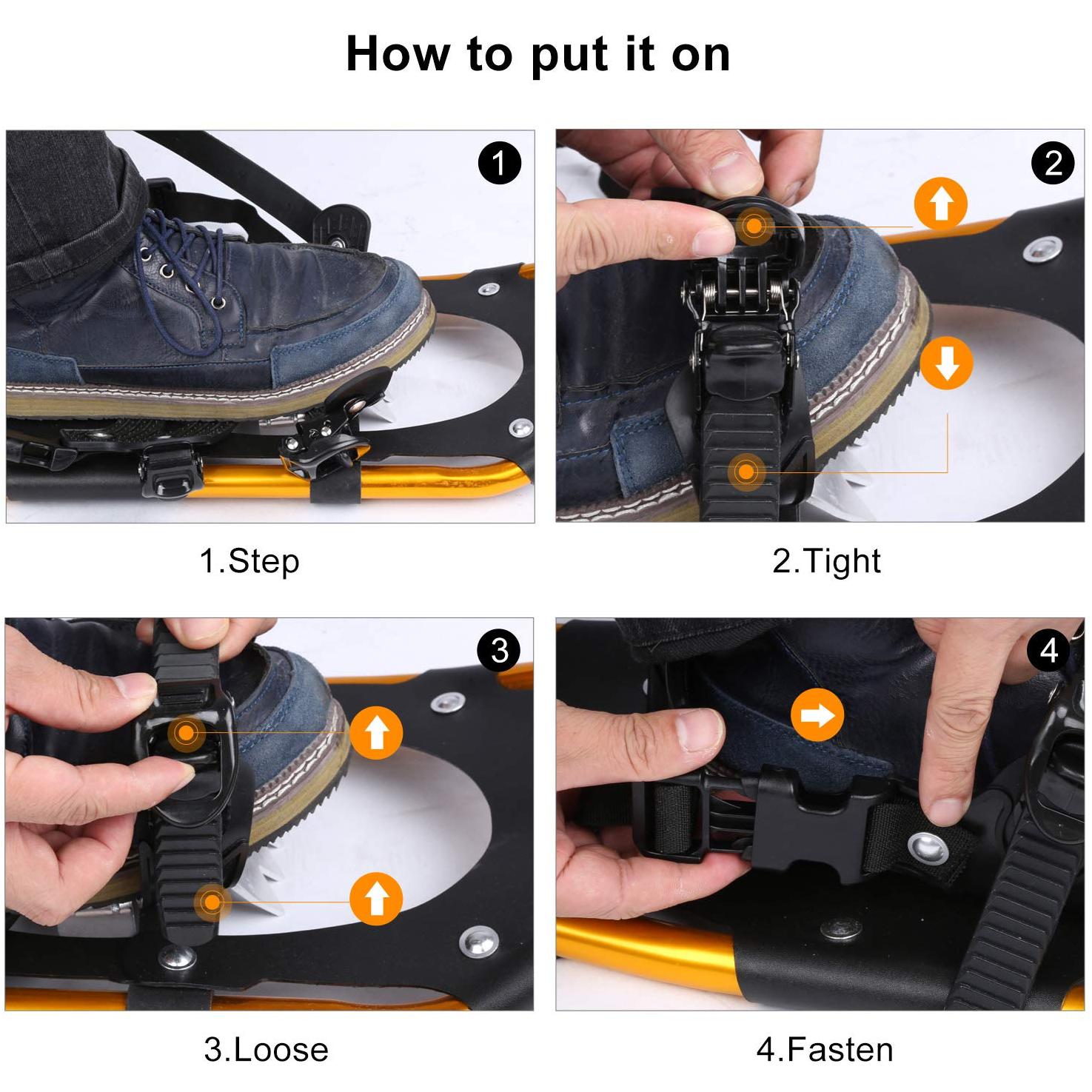 How to put it on

1

1.Step

2

2.Tight

3

3.Loose

4

4.Fasten