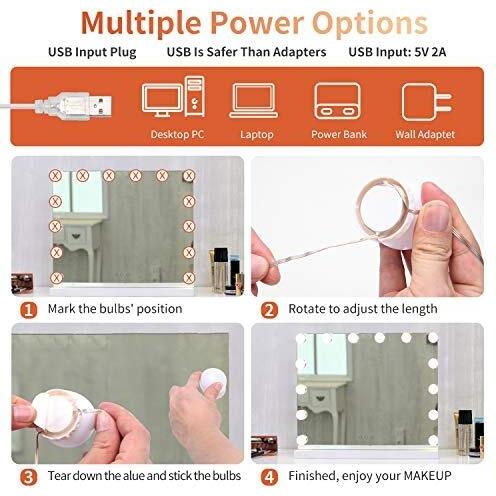 Multiple Power Options

USB Input Plug USB Is Safer Than Adapters USB Input: 5V 2A

Desktop PC Laptop Power Bank Wall Adaptet

1 Mark the bulbs' position

2 Rotate to adjust the length

3 Tear down the alue and stick the bulbs

4 Finished, enjoy your MAKEUP