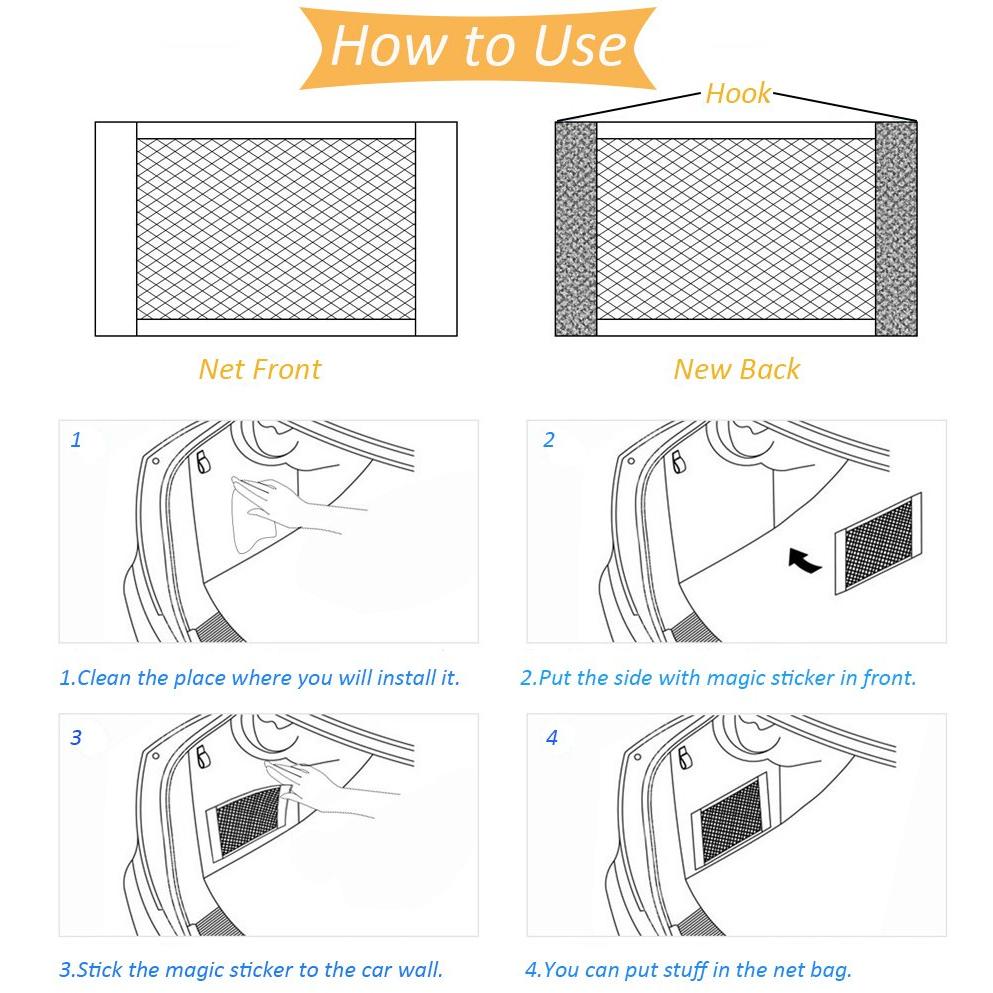 How to Use

Hook

Net Front

New Back

1

1.Clean the place where you will install it.

2

2.Put the side with magic sticker in front.

3

3.Stick the magic sticker to the car wall.

4

4.You can put stuff in the net bag.