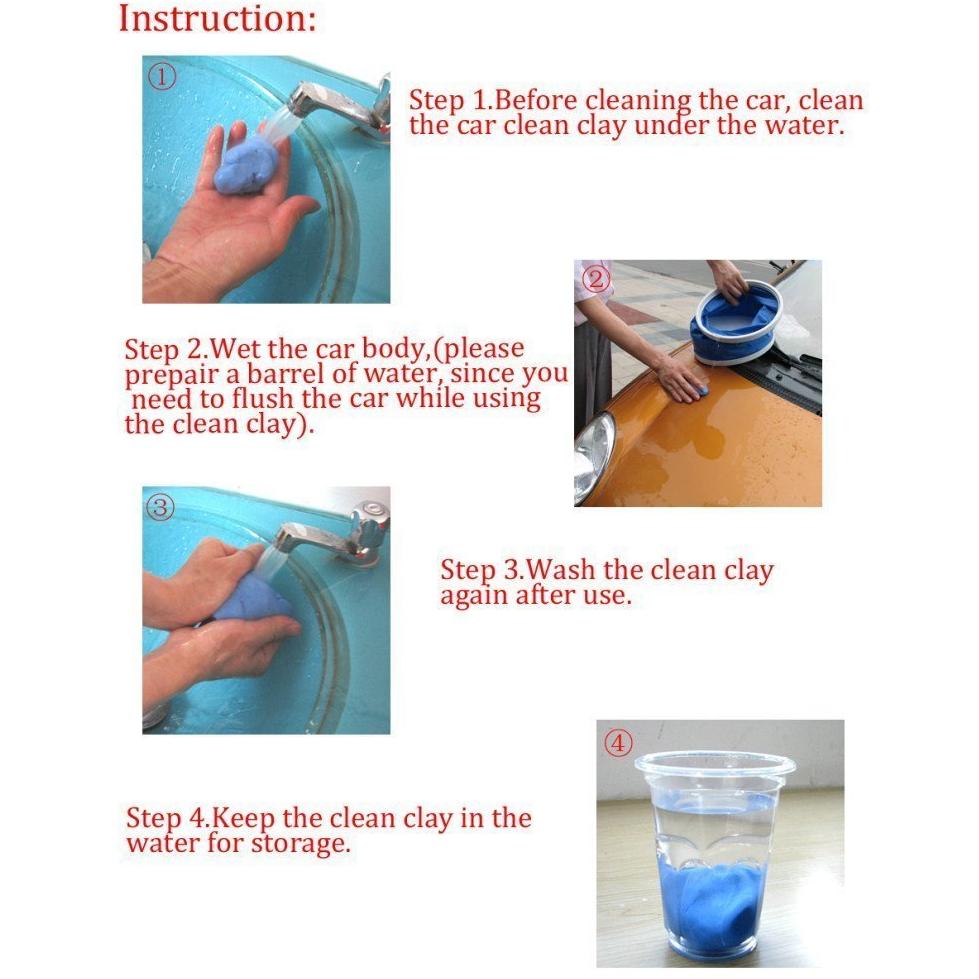 Instruction:

①

Step 1.Before cleaning the car, clean the car clean clay under the water.

②

Step 2.Wet the car body,(please prepair a barrel of water, since you need to flush the car while using the clean clay).

③

Step 3.Wash the clean clay again after use.

④

Step 4.Keep the clean clay in the water for storage.