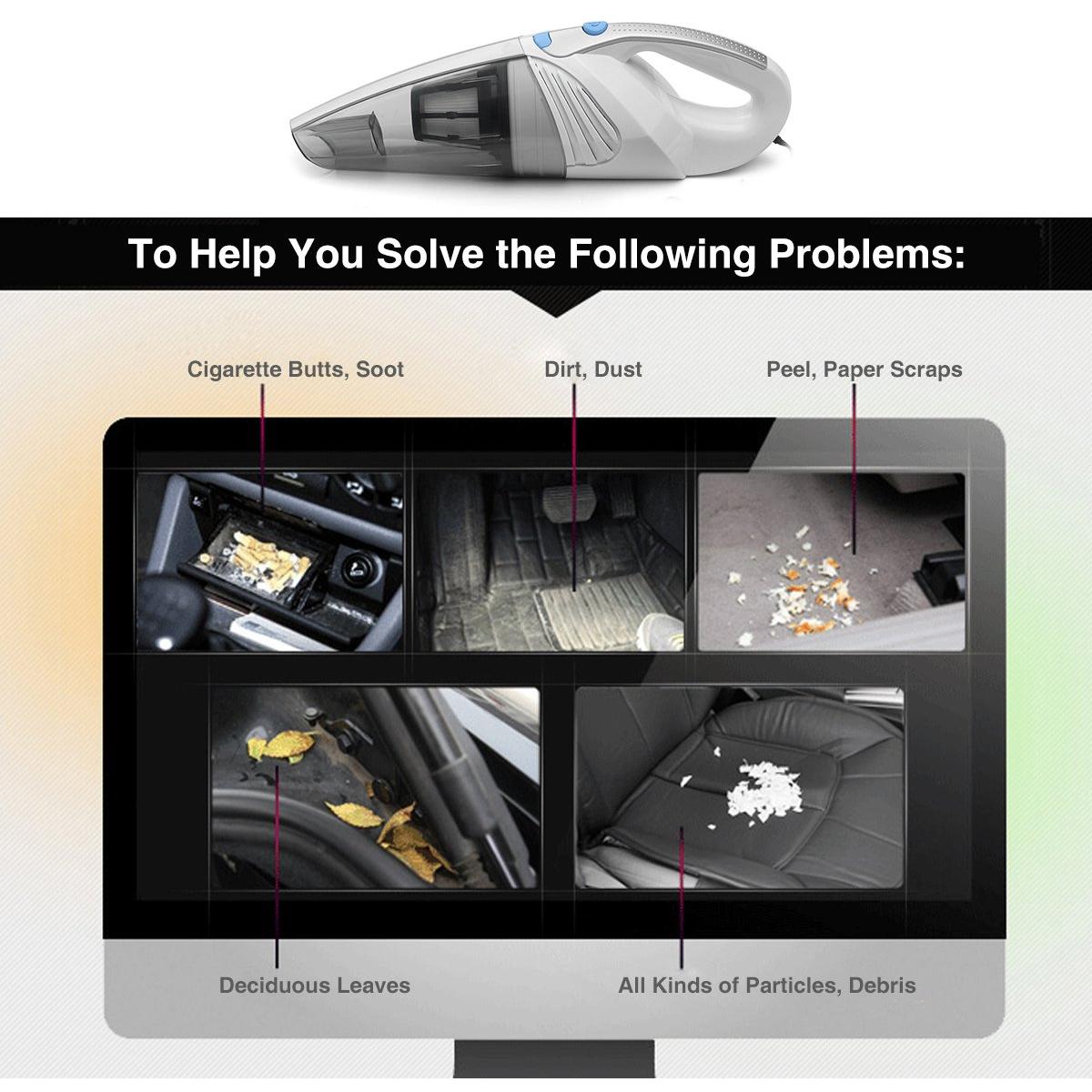 To Help You Solve the Following Problems:

Cigarette Butts, Soot

Dirt, Dust

Peel, Paper Scraps

Deciduous Leaves

All Kinds of Particles, Debris