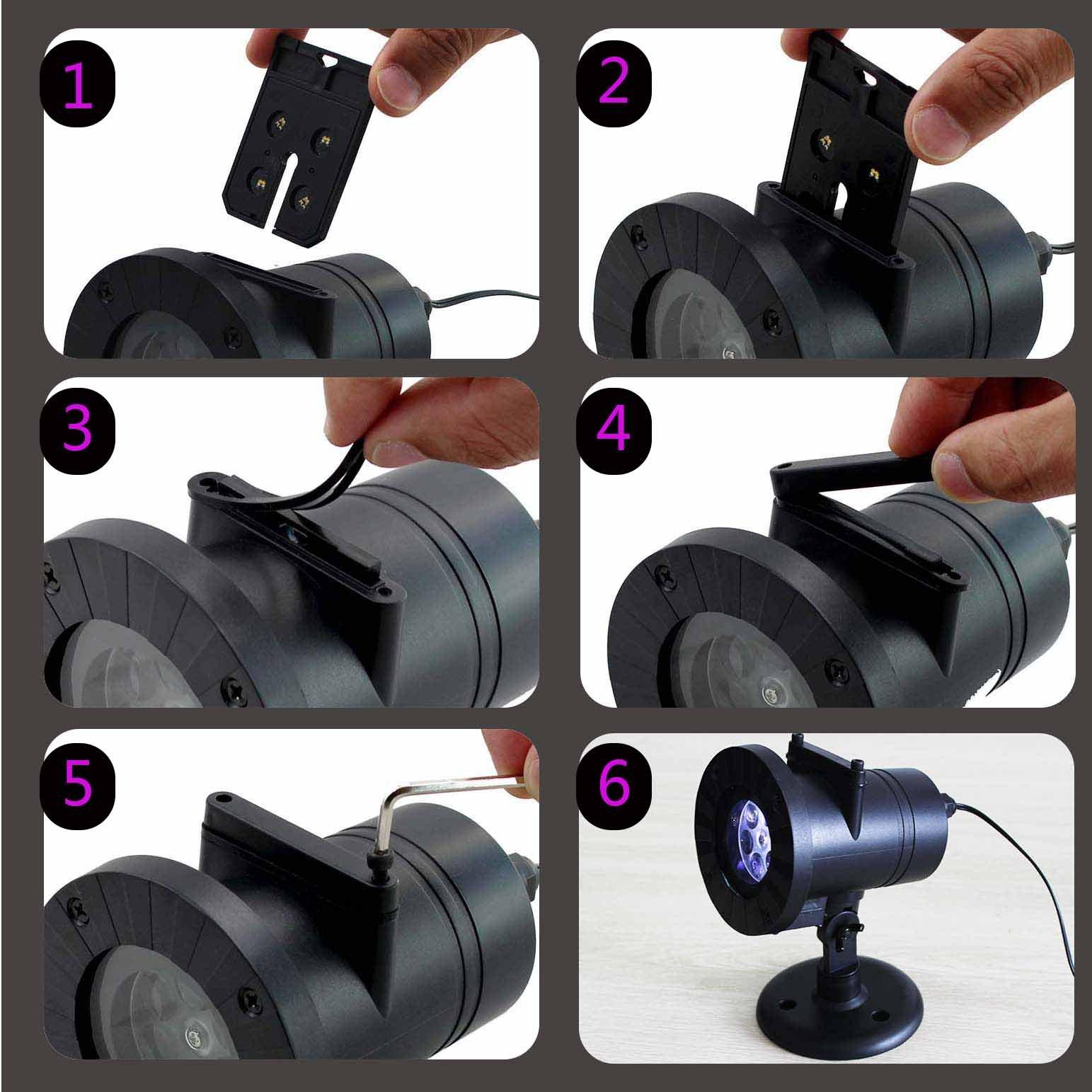 1

2

3

4

5

6