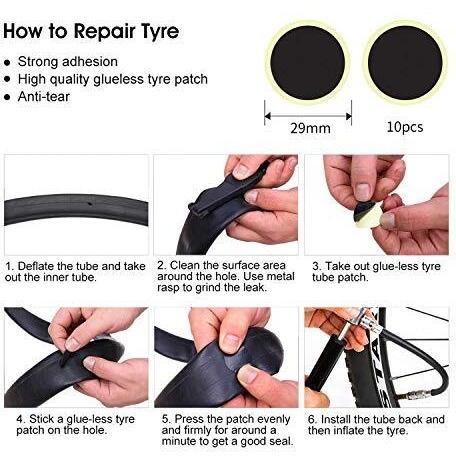 How to Repair Tyre

• Strong adhesion
• High quality glueless tyre patch
• Anti-tear

29mm

10pcs

1. Deflate the tube and take out the inner tube.

2. Clean the surface area around the hole. Use metal rasp to grind the leak.

3. Take out glue-less tyre tube patch.

4. Stick a glue-less tyre patch on the hole.

5. Press the patch evenly and firmly for around a minute to get a good seal.

6. Install the tube back and then inflate the tyre.