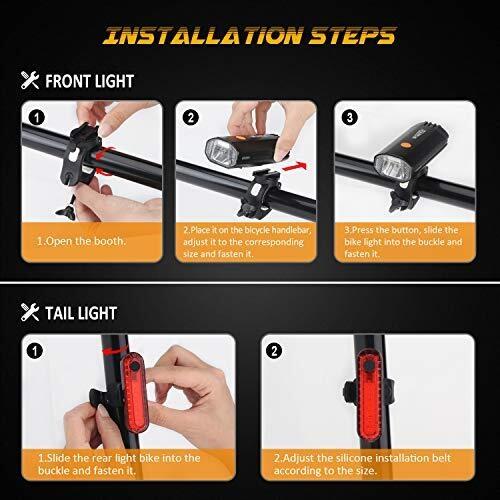 INSTALLATION STEPS

FRONT LIGHT

1

1.Open the booth.

2

2.Place it on the bicycle handlebar, adjust it to the corresponding size and fasten it.

3

3.Press the button, slide the bike light into the buckle and fasten it.

TAIL LIGHT

1

1.Slide the rear light bike into the buckle and fasten it.

2

2.Adjust the silicone installation belt according to the size.