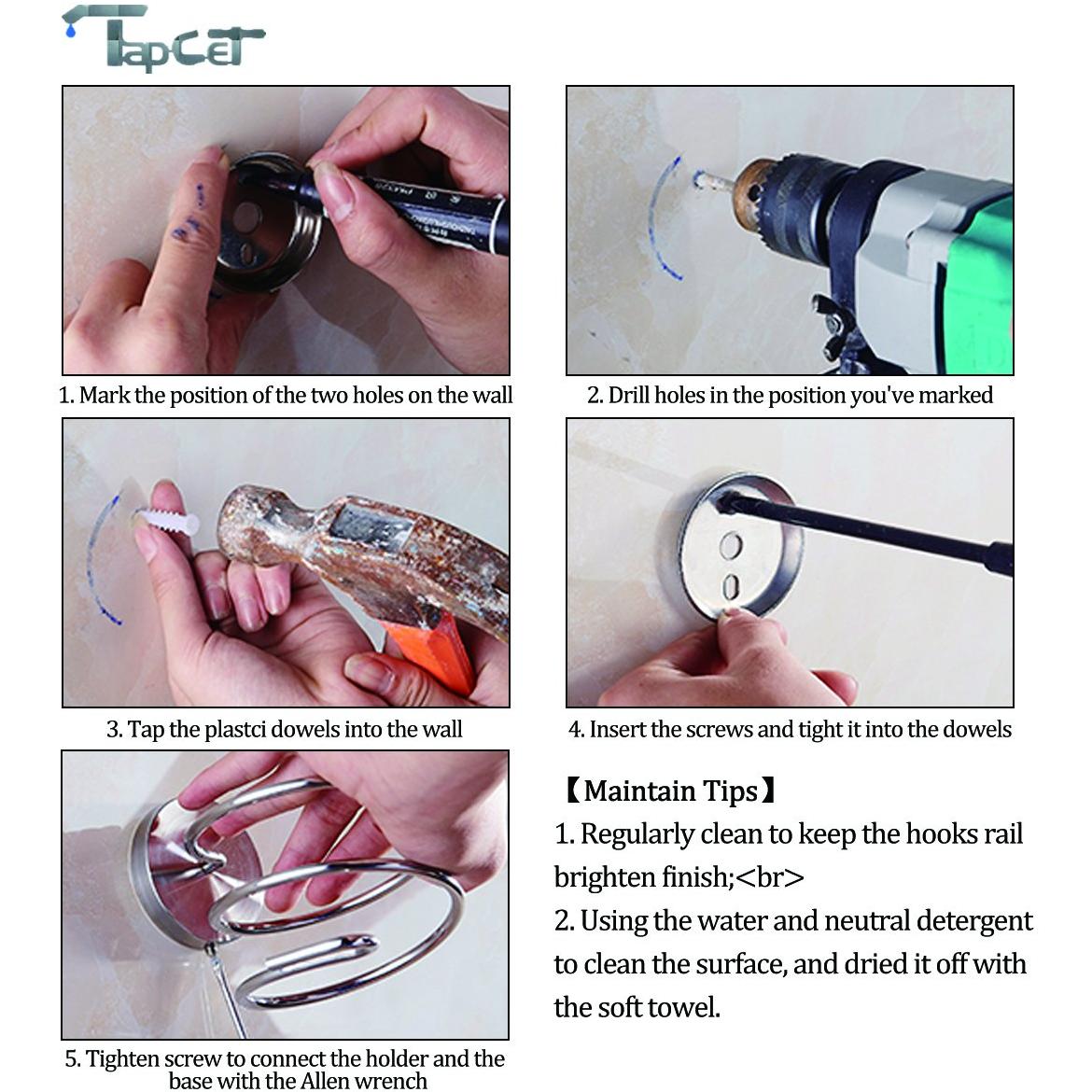 TapCet

1. Mark the position of the two holes on the wall

2. Drill holes in the position you've marked

3. Tap the plastci dowels into the wall

4. Insert the screws and tight it into the dowels

5. Tighten screw to connect the holder and the base with the Allen wrench

【Maintain Tips】

1. Regularly clean to keep the hooks rail brighten finish;<br>

2. Using the water and neutral detergent to clean the surface, and dried it off with the soft towel.