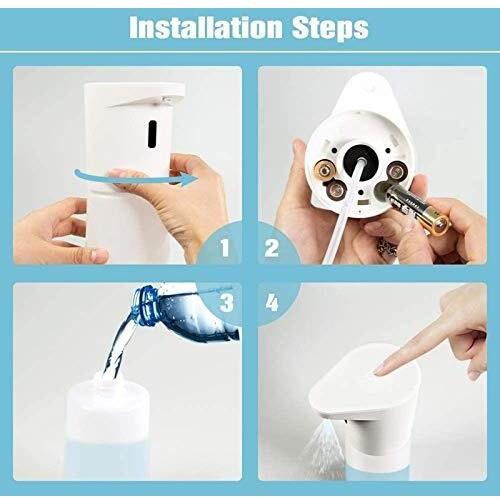 Installation Steps

1

2

3

4