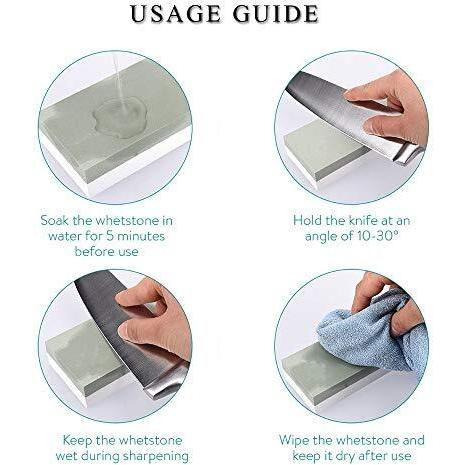 USAGE GUIDE

Soak the whetstone in water for 5 minutes before use

Hold the knife at an angle of 10-30°

Keep the whetstone wet during sharpening

Wipe the whetstone and keep it dry after use