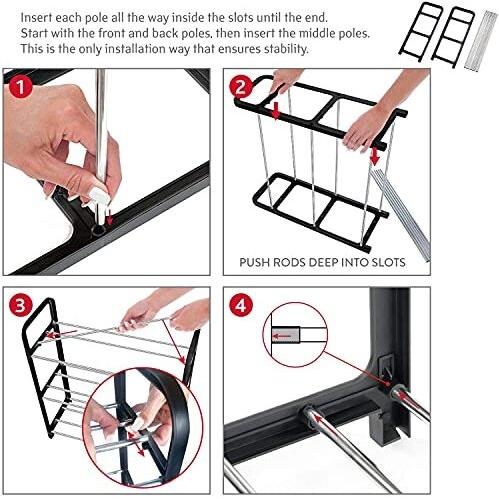 Insert each pole all the way inside the slots until the end.
Start with the front and back poles, then insert the middle poles.
This is the only installation way that ensures stability.

1

2

PUSH RODS DEEP INTO SLOTS

3

4