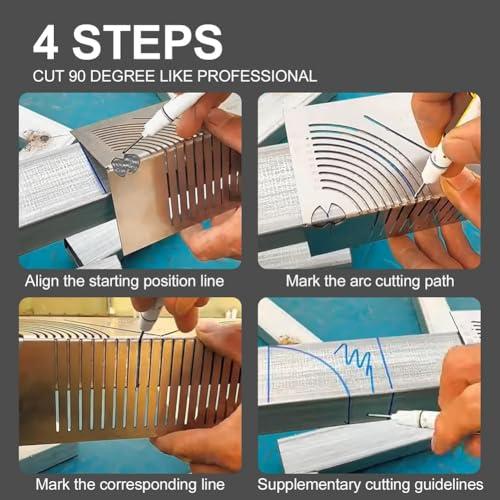 4 STEPS
CUT 90 DEGREE LIKE PROFESSIONAL

Align the starting position line

Mark the arc cutting path

Mark the corresponding line

Supplementary cutting guidelines