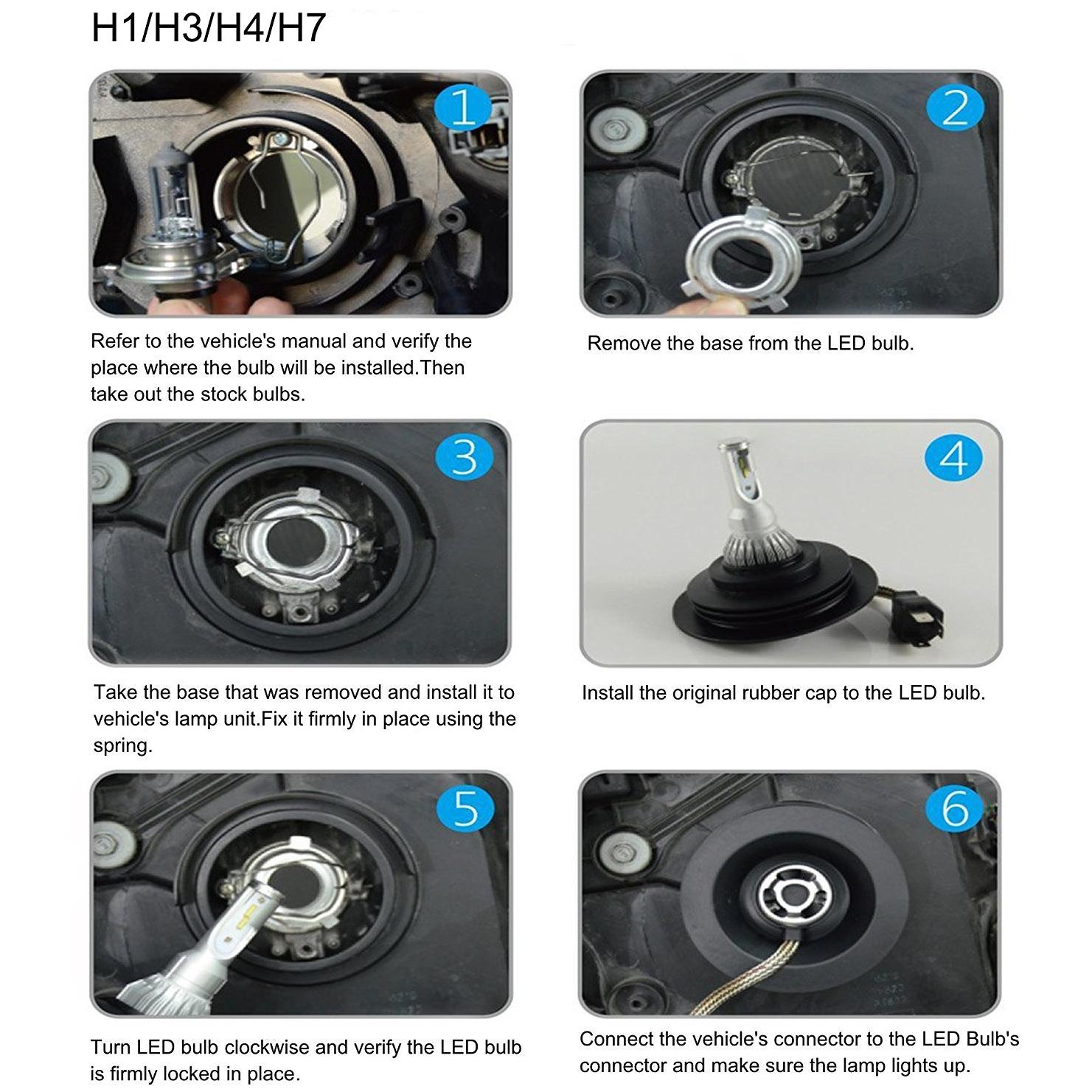 H1/H3/H4/H7

1

Refer to the vehicle's manual and verify the place where the bulb will be installed.Then take out the stock bulbs.

2

Remove the base from the LED bulb.

3

Take the base that was removed and install it to vehicle's lamp unit.Fix it firmly in place using the spring.

4

Install the original rubber cap to the LED bulb.

5

Turn LED bulb clockwise and verify the LED bulb is firmly locked in place.

6

Connect the vehicle's connector to the LED Bulb's connector and make sure the lamp lights up.