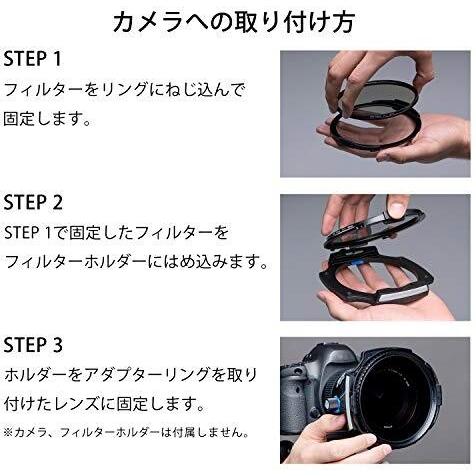 カメラへの取り付け方

STEP 1
フィルターをリングにねじ込んで固定します。

STEP 2
STEP 1で固定したフィルターをフィルターホルダーにはめ込みます。

STEP 3
ホルダーをアダプターリングを取り付けたレンズに固定します。
※カメラ、フィルターホルダーは付属しません。