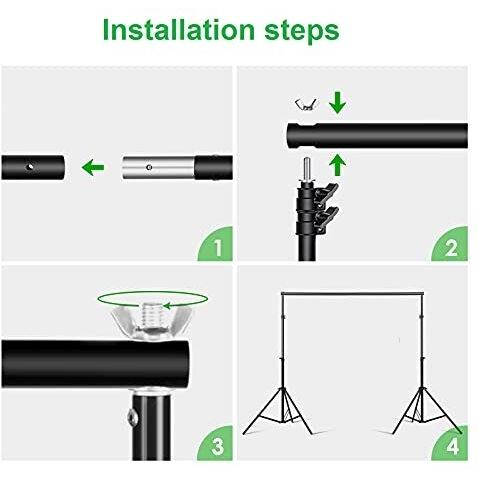 Installation steps

1

2

3

4