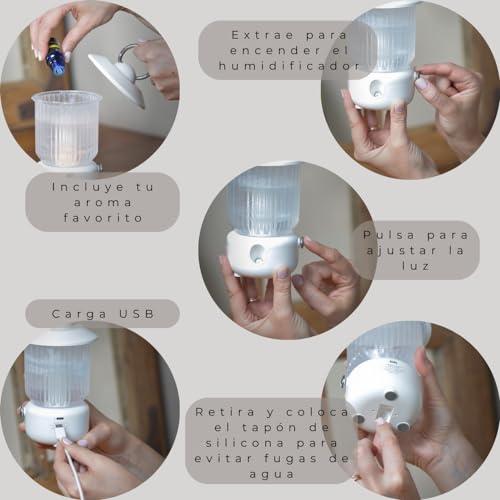 Extrae para encender el humidificador

Incluye tu aroma favorito

Pulsa para ajustar la luz

Carga USB

Retira y coloca el tapón de silicona para evitar fugas de agua