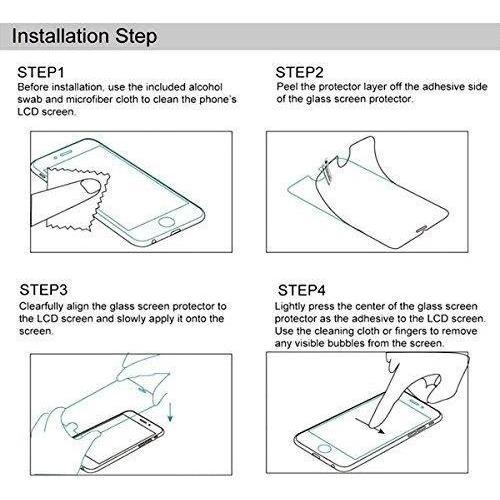 Installation Step

STEP1
Before installation, use the included alcohol swab and microfiber cloth to clean the phone's LCD screen.

STEP2
Peel the protector layer off the adhesive side of the glass screen protector.

STEP3
Clearfully align the glass screen protector to the LCD screen and slowly apply it onto the screen.

STEP4
Lightly press the center of the glass screen protector as the adhesive to the LCD screen. Use the cleaning cloth or fingers to remove any visible bubbles from the screen.