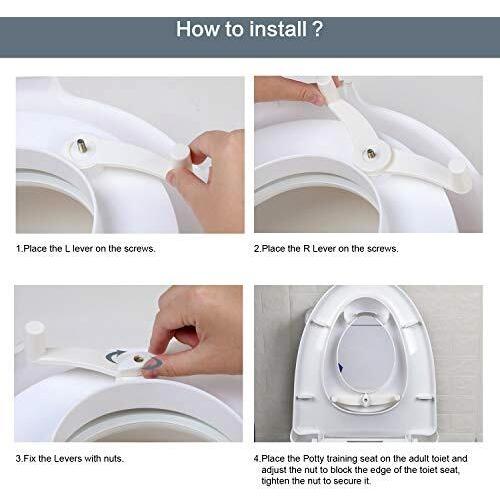 How to install ?

1.Place the L lever on the screws.

2.Place the R Lever on the screws.

3.Fix the Levers with nuts.

4.Place the Potty training seat on the adult toiet and adjust the nut to block the edge of the toiet seat, tighten the nut to secure it.