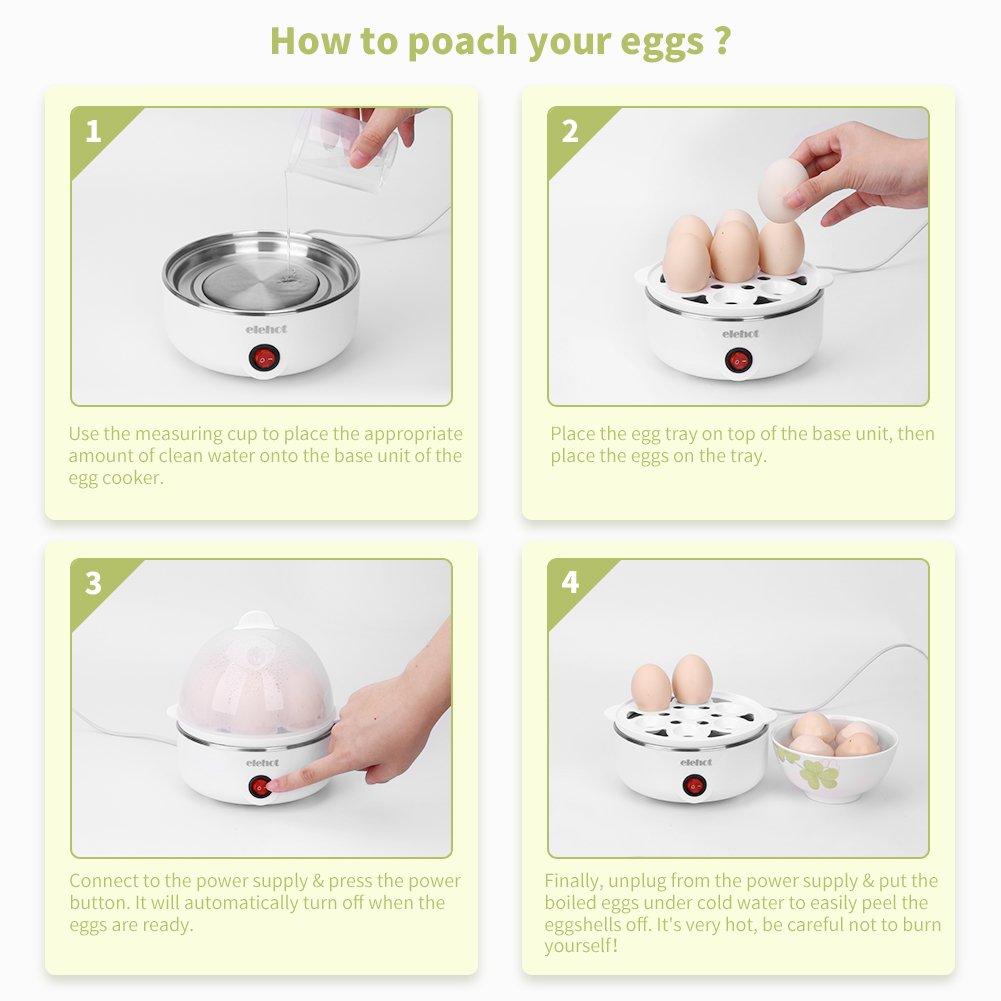 How to poach your eggs ?

1

elehot

Use the measuring cup to place the appropriate amount of clean water onto the base unit of the egg cooker.

2

elehot

Place the egg tray on top of the base unit, then place the eggs on the tray.

3

elehot

Connect to the power supply & press the power button. It will automatically turn off when the eggs are ready.

4

elehot

Finally, unplug from the power supply & put the boiled eggs under cold water to easily peel the eggshells off. It's very hot, be careful not to burn yourself!