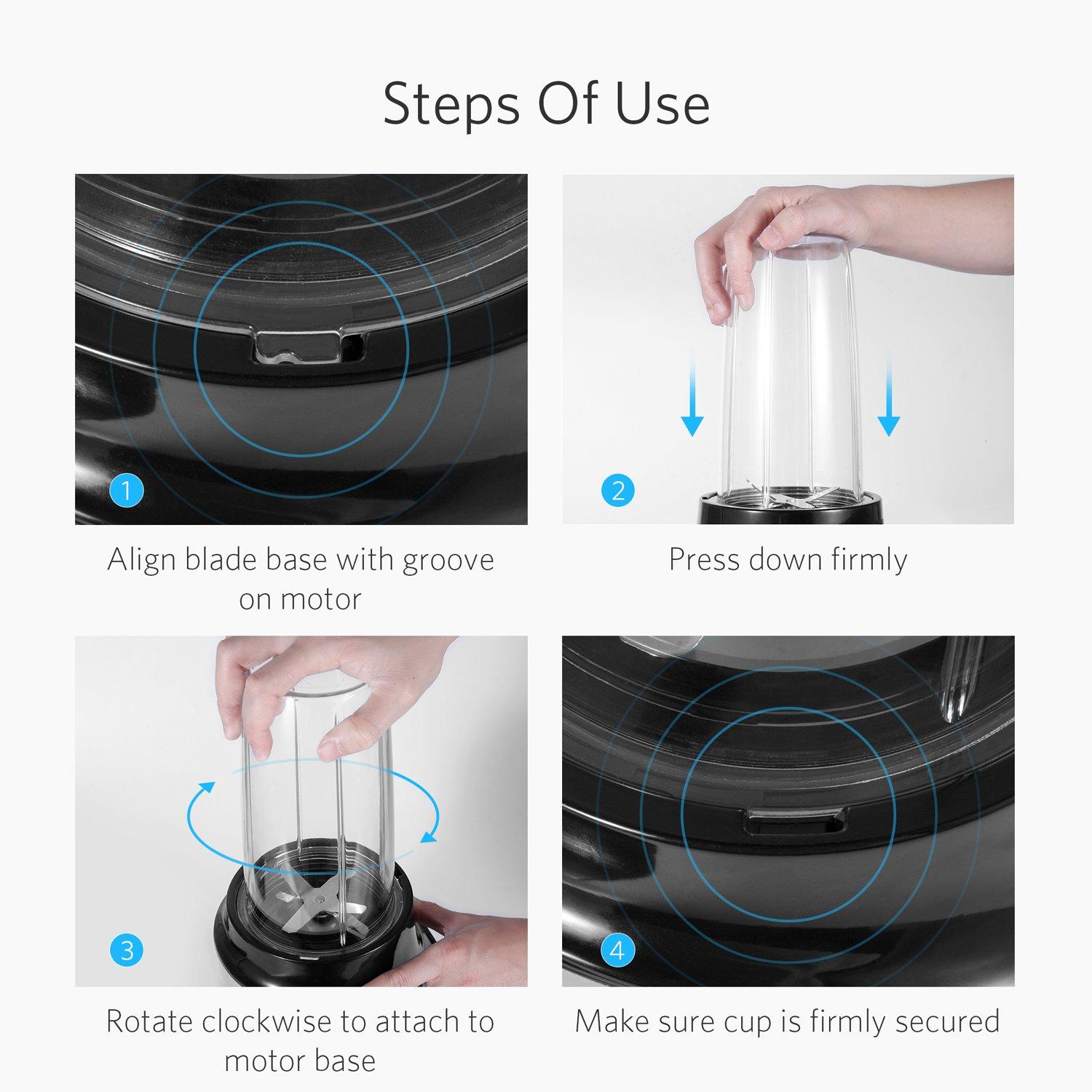 Steps Of Use

1

Align blade base with groove on motor

2

Press down firmly

3

Rotate clockwise to attach to motor base

4

Make sure cup is firmly secured