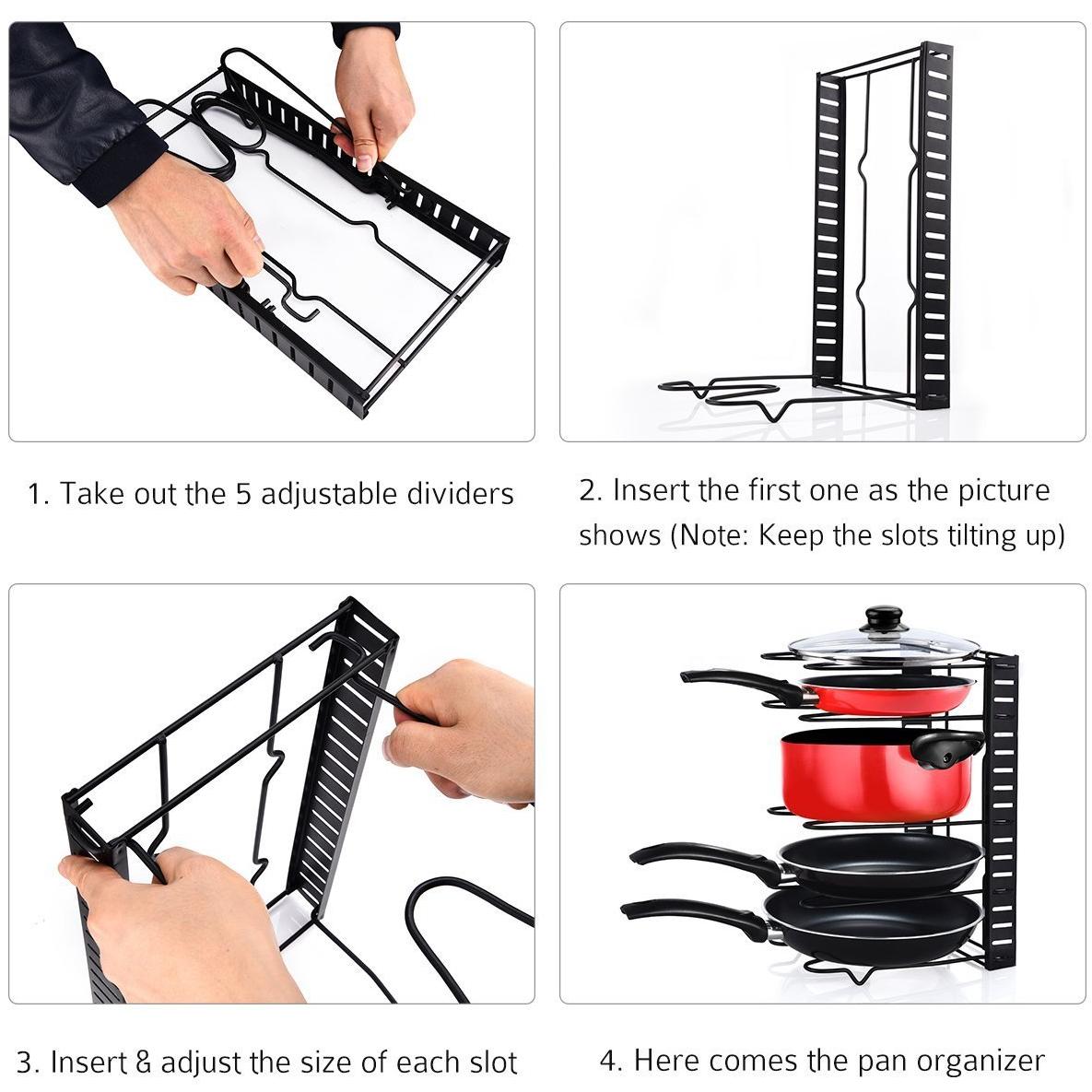 1. Take out the 5 adjustable dividers

2. Insert the first one as the picture shows (Note: Keep the slots tilting up)

3. Insert & adjust the size of each slot

4. Here comes the pan organizer