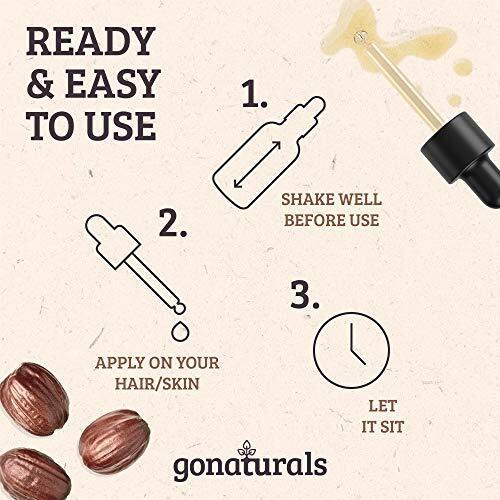 READY & EASY TO USE

1.

SHAKE WELL BEFORE USE

2.

APPLY ON YOUR HAIR/SKIN

3.

LET IT SIT

gonaturals