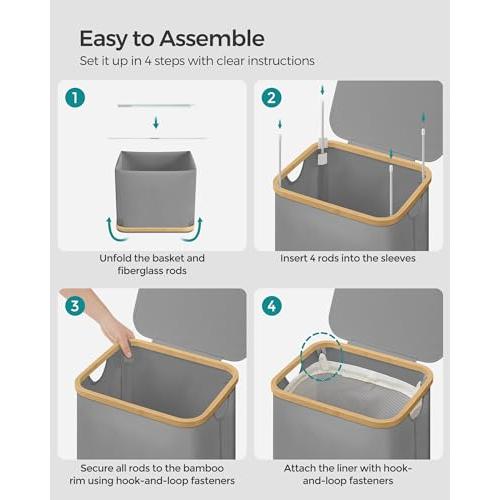 Easy to Assemble

Set it up in 4 steps with clear instructions

1

Unfold the basket and fiberglass rods

2

Insert 4 rods into the sleeves

3

Secure all rods to the bamboo rim using hook-and-loop fasteners

4

Attach the liner with hook-and-loop fasteners