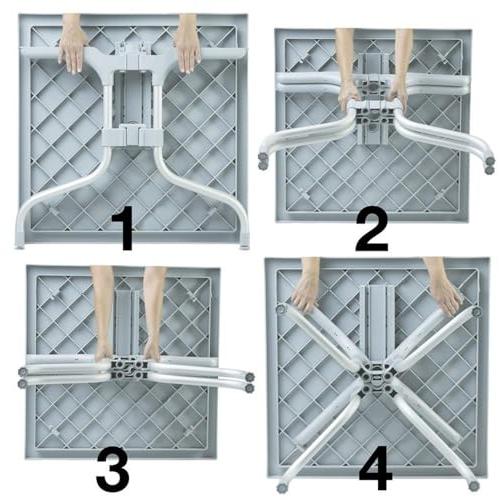 1

2

3

4