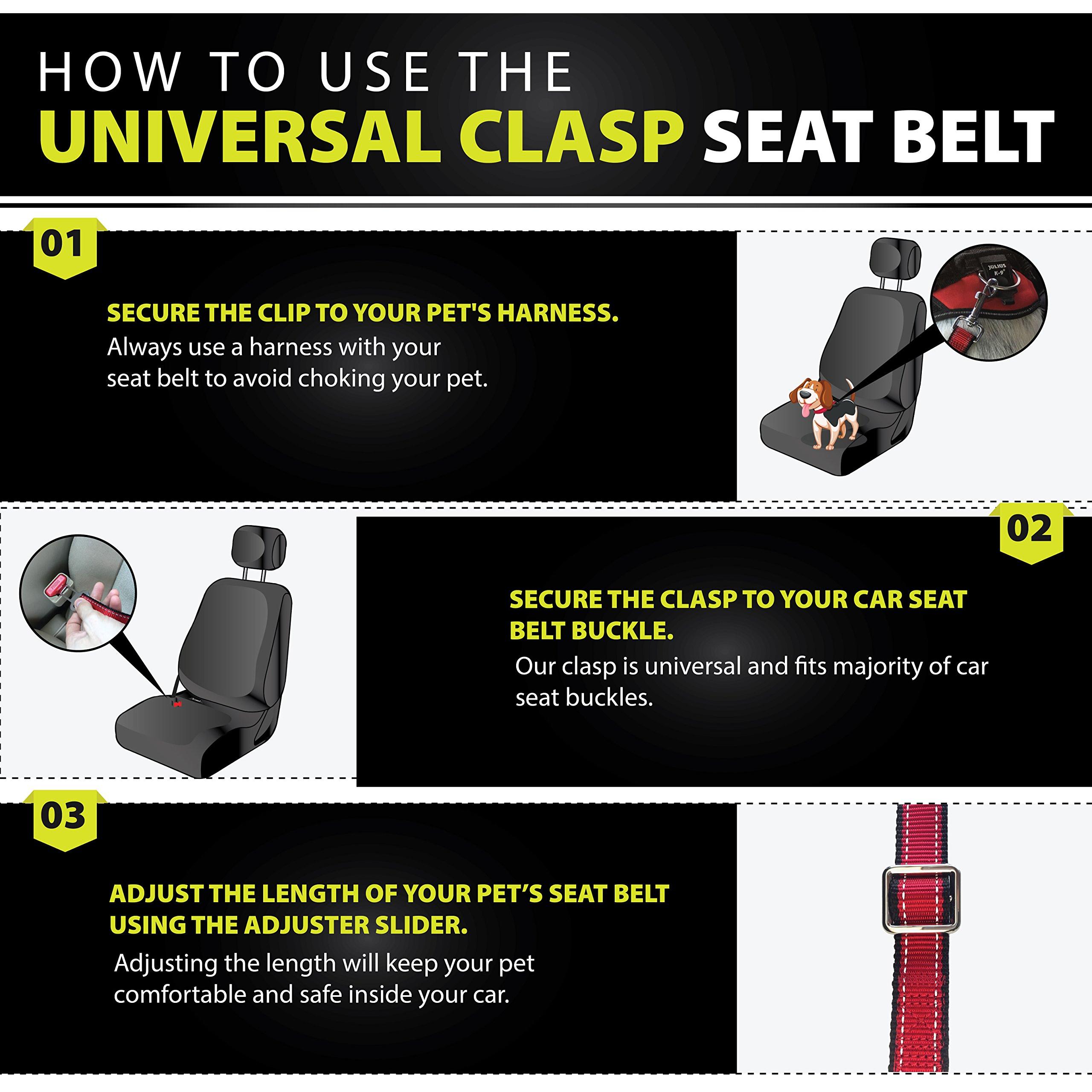 HOW TO USE THE
UNIVERSAL CLASP SEAT BELT

01

SECURE THE CLIP TO YOUR PET'S HARNESS.
Always use a harness with your seat belt to avoid choking your pet.

JULIUS K-9

02

SECURE THE CLASP TO YOUR CAR SEAT BELT BUCKLE.
Our clasp is universal and fits majority of car seat buckles.

03

ADJUST THE LENGTH OF YOUR PET'S SEAT BELT USING THE ADJUSTER SLIDER.
Adjusting the length will keep your pet comfortable and safe inside your car.