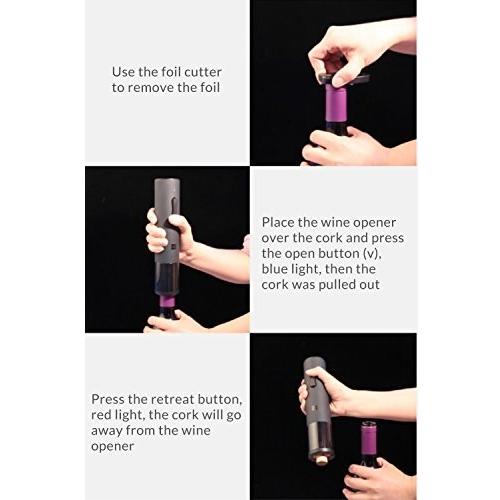 Use the foil cutter to remove the foil

Place the wine opener over the cork and press the open button (v), blue light, then the cork was pulled out

Press the retreat button, red light, the cork will go away from the wine opener