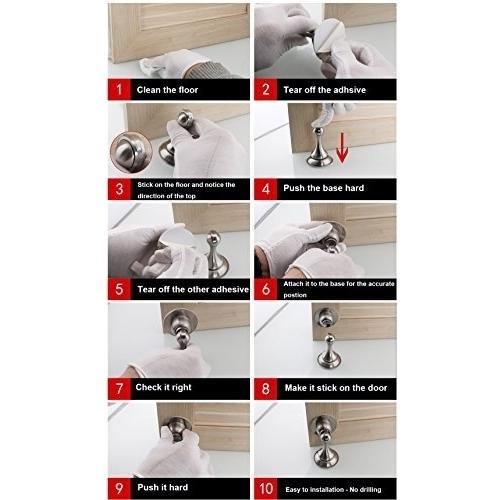 1 Clean the floor

2 Tear off the adhsive

3 Stick on the floor and notice the direction of the top

4 Push the base hard

5 Tear off the other adhesive

6 Attach it to the base for the accurate postion

7 Check it right

8 Make it stick on the door

9 Push it hard

10 Easy to installation - No drilling