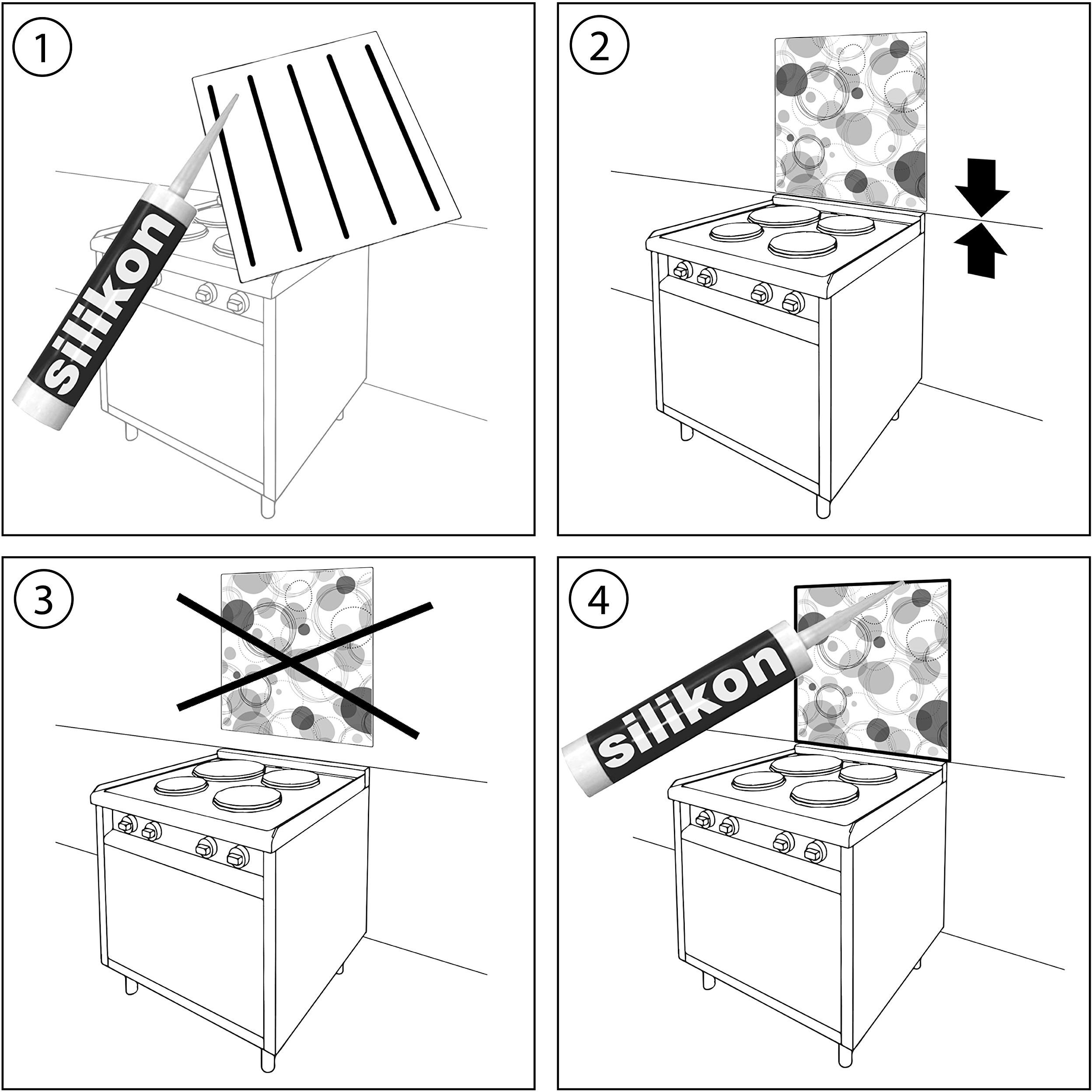 1

silikon

2

3

4

silikon