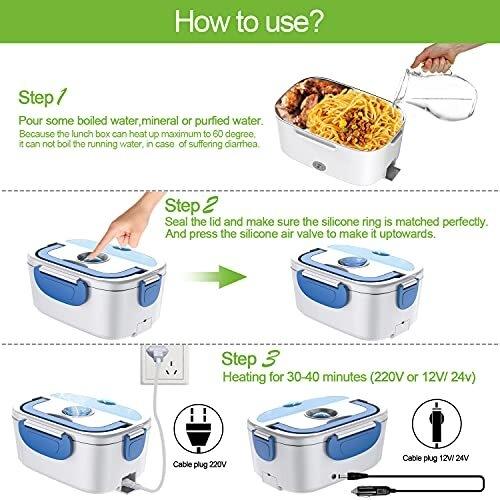 How to use?

Step 1
Pour some boiled water,mineral or purfied water.
Because the lunch box can heat up maximum to 60 degree, it can not boil the running water, in case of suffering diarrhea.

Step 2
Seal the lid and make sure the silicone ring is matched perfectly.
And press the silicone air valve to make it uptowards.

Step 3
Heating for 30-40 minutes (220V or 12V/ 24v)

Cable plug 220V

Cable plug 12V/ 24V