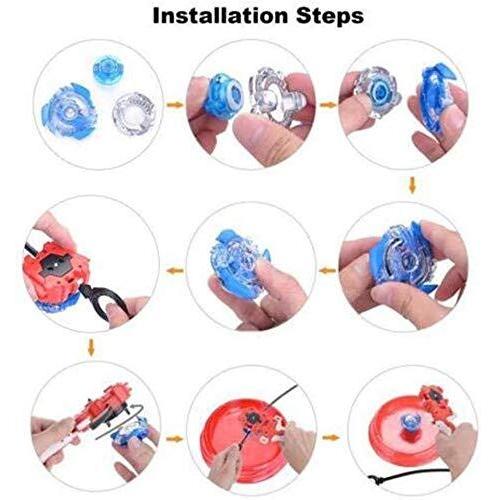 Installation Steps