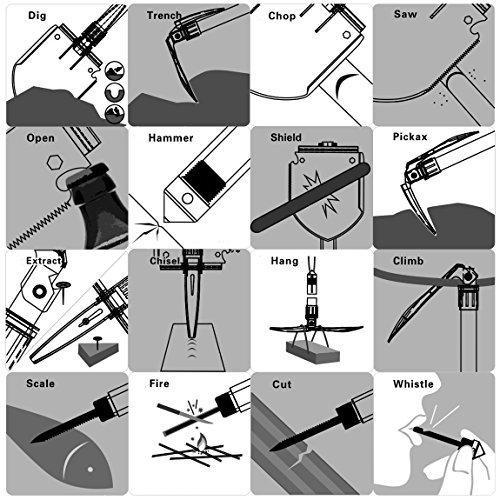 Dig
Trench
Chop
Saw
Open
Hammer
Shield
Pickax
Extract
Chisel
Hang
Climb
Scale
Fire
Cut
Whistle