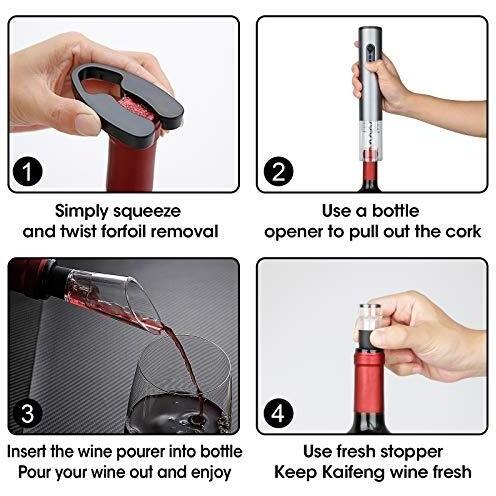 1

Simply squeeze
and twist forfoil removal

2

Use a bottle
opener to pull out the cork

3

Insert the wine pourer into bottle
Pour your wine out and enjoy

4

Use fresh stopper
Keep Kaifeng wine fresh