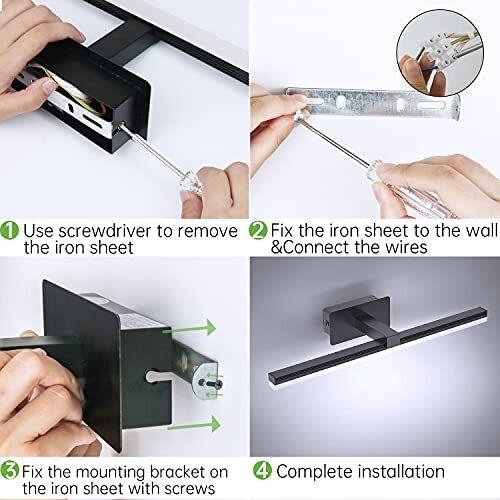 1 Use screwdriver to remove the iron sheet

2 Fix the iron sheet to the wall &Connect the wires

3 Fix the mounting bracket on the iron sheet with screws

4 Complete installation