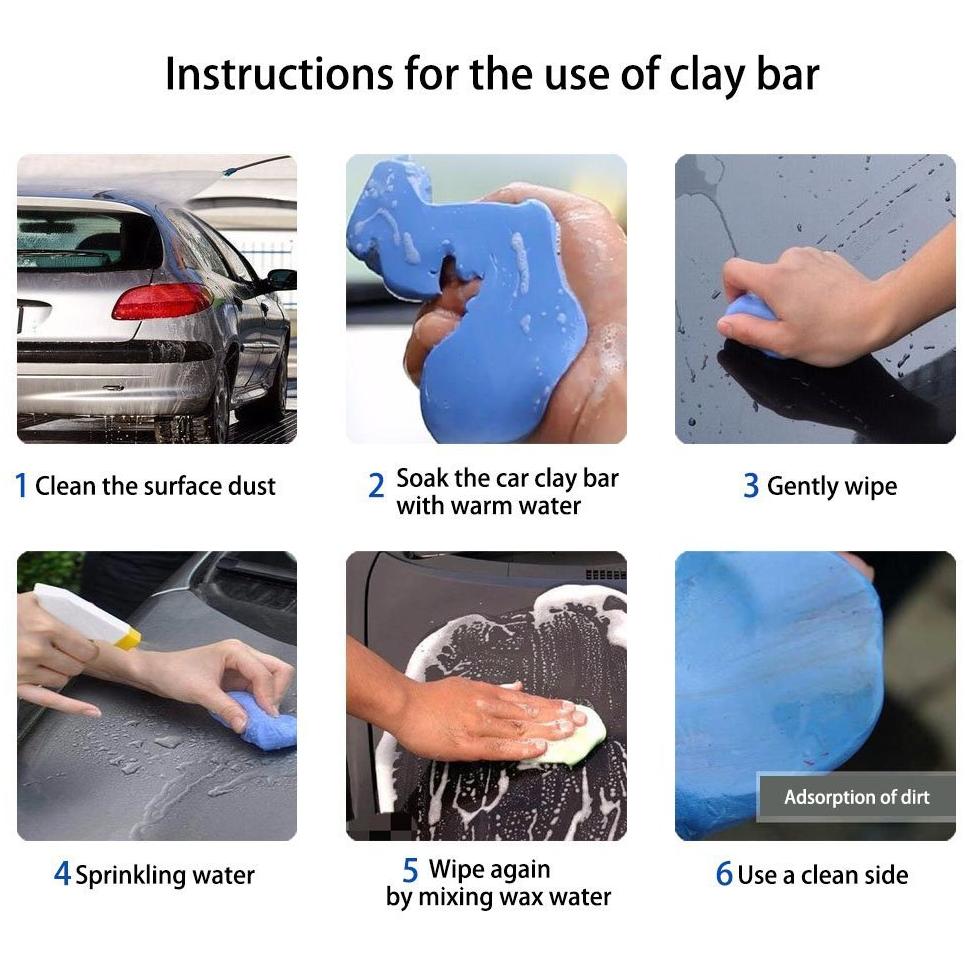 Instructions for the use of clay bar

1 Clean the surface dust

2 Soak the car clay bar with warm water

3 Gently wipe

4 Sprinkling water

5 Wipe again by mixing wax water

Adsorption of dirt

6 Use a clean side