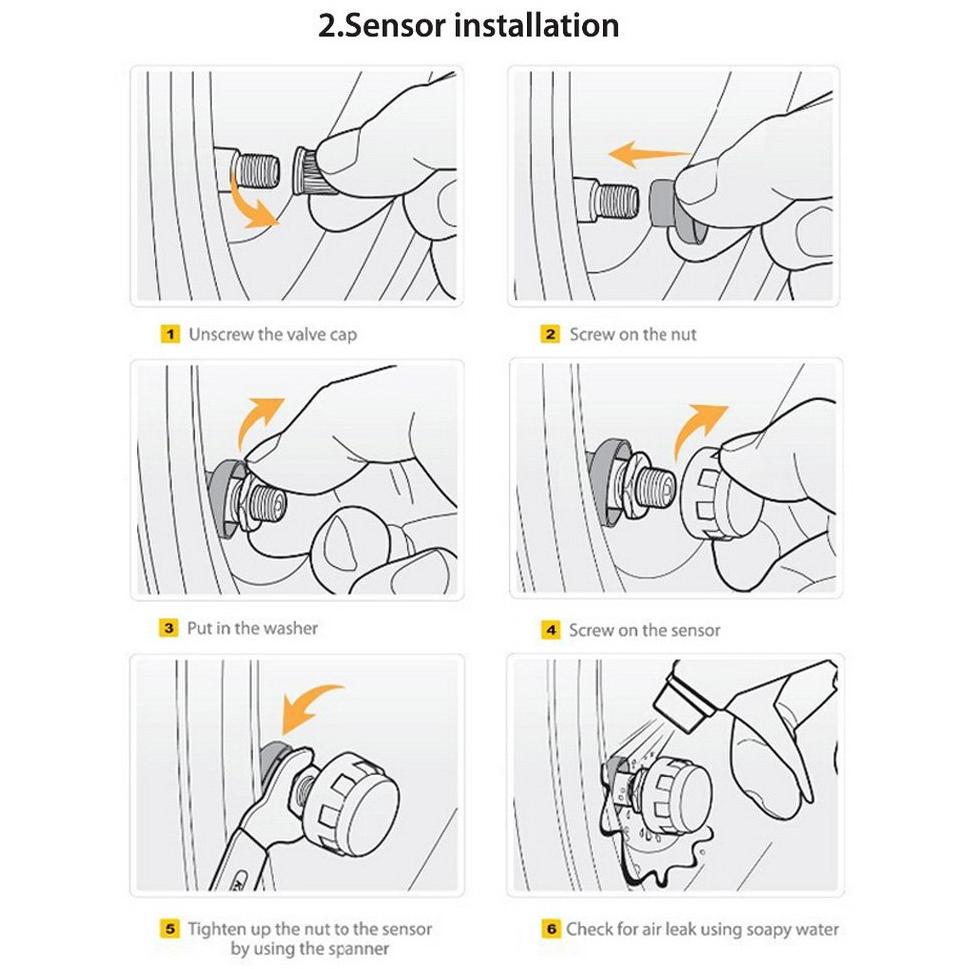 2.Sensor installation

1 Unscrew the valve cap

2 Screw on the nut

3 Put in the washer

4 Screw on the sensor

5 Tighten up the nut to the sensor by using the spanner

6 Check for air leak using soapy water