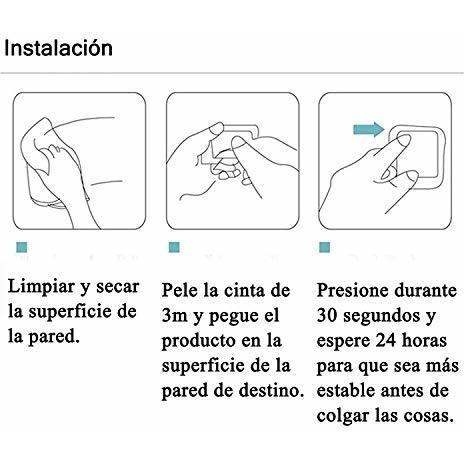 Instalación

Limpiar y secar la superficie de la pared.

Pele la cinta de 3m y pegue el producto en la superficie de la pared de destino.

Presione durante 30 segundos y espere 24 horas para que sea más estable antes de colgar las cosas.