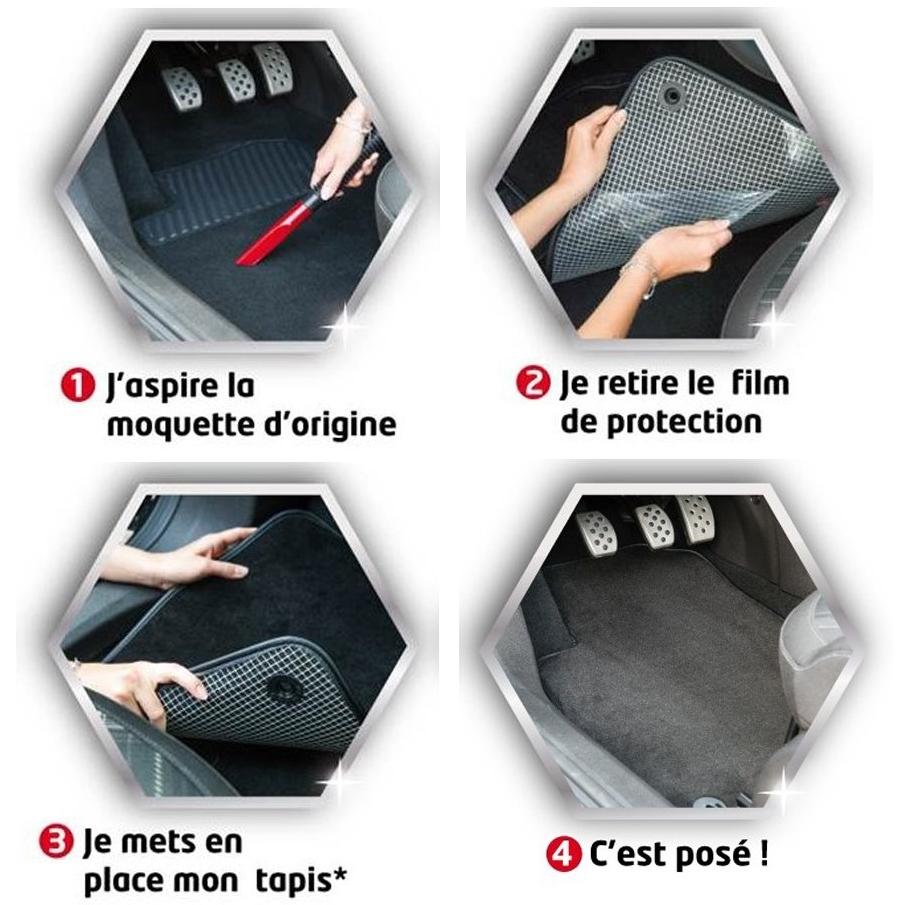 1 J'aspire la moquette d'origine

2 Je retire le film de protection

3 Je mets en place mon tapis*

4 C'est posé !