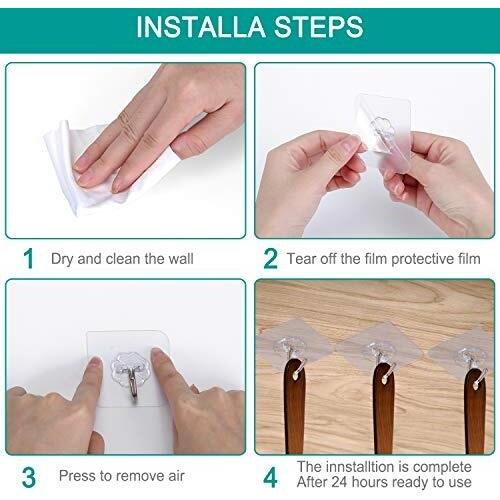 INSTALLA STEPS

1 Dry and clean the wall

2 Tear off the film protective film

3 Press to remove air

4 The innstalltion is complete
After 24 hours ready to use