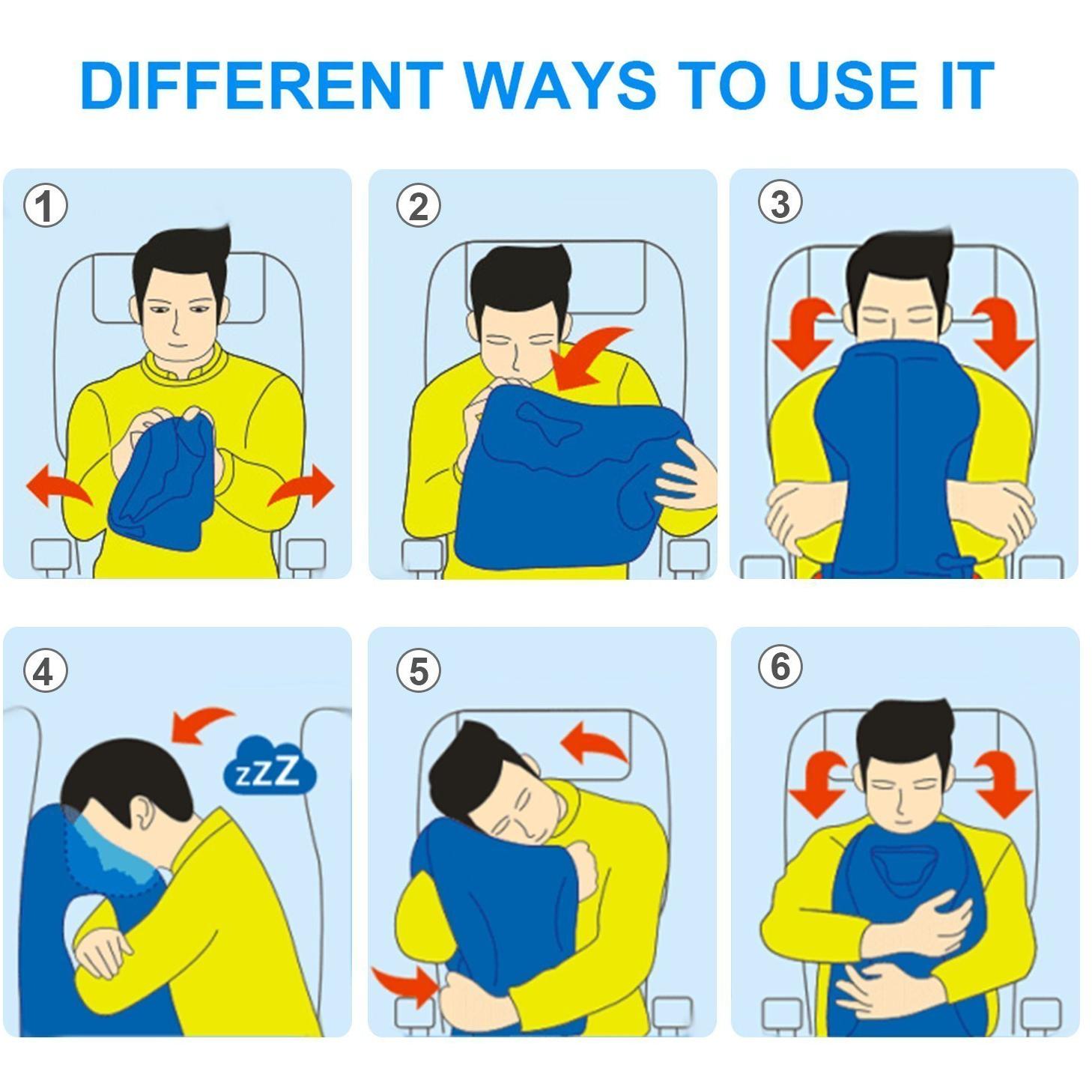 DIFFERENT WAYS TO USE IT

①

②

③

④

zZZ

⑤

⑥