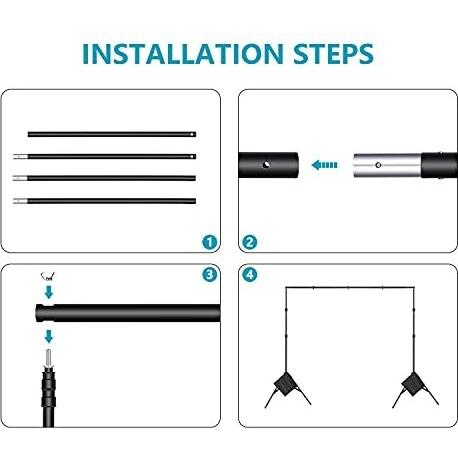 INSTALLATION STEPS

1

2

3

4