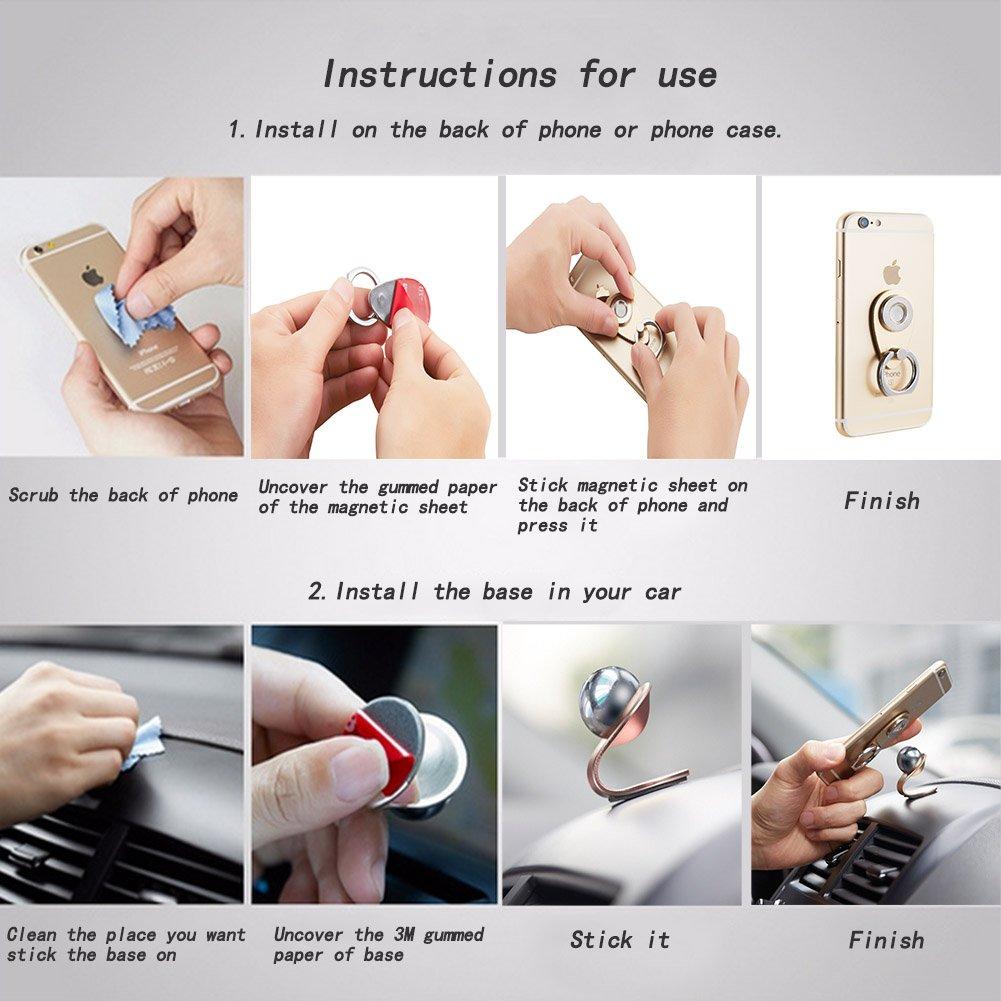 Instructions for use

1. Install on the back of phone or phone case.

iPhone

Scrub the back of phone

Uncover the gummed paper of the magnetic sheet

Stick magnetic sheet on the back of phone and press it

Finish

2. Install the base in your car

Clean the place you want stick the base on

Uncover the 3M gummed paper of base

Stick it

Finish