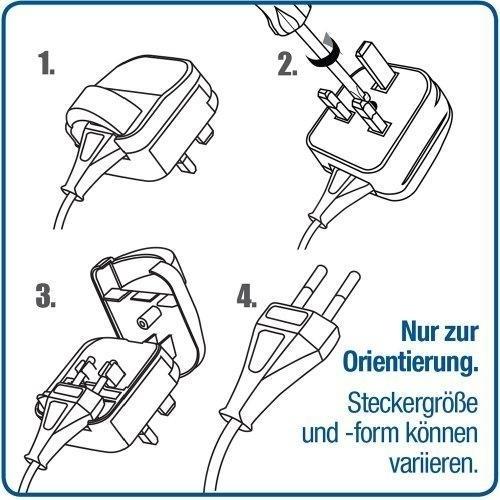 1.

2.

3.

4.

Nur zur Orientierung.

Steckergröße und -form können variieren.